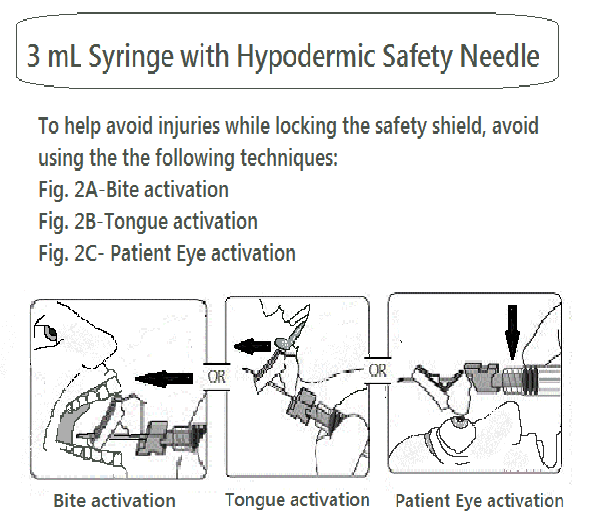 3 mL Syringe with Hypodermic Safety Needle

To help avoid injuries while locking the safety shield, avoid using the the following techniques:
Fig. 2A-Bite activation
Fig. 2B-Tongue activation
Fig. 2C- Patient Eye activation

OR

OR

Bite activation

Tongue activation

Patient Eye activation