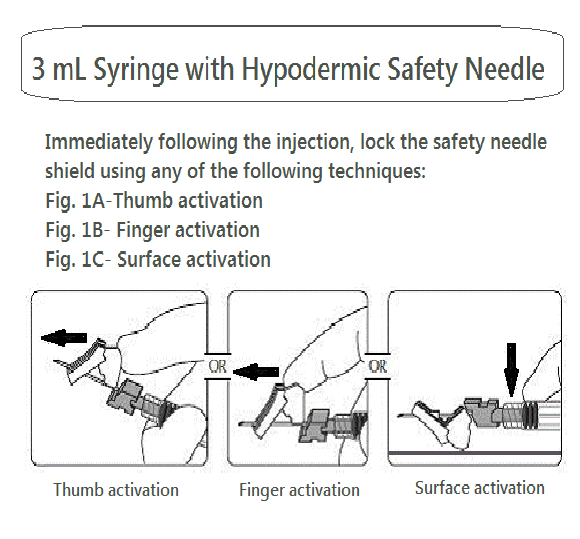 3 mL Syringe with Hypodermic Safety Needle

Immediately following the injection, lock the safety needle shield using any of the following techniques:
Fig. 1A-Thumb activation
Fig. 1B- Finger activation
Fig. 1C- Surface activation

OR

OR

Thumb activation

Finger activation

Surface activation